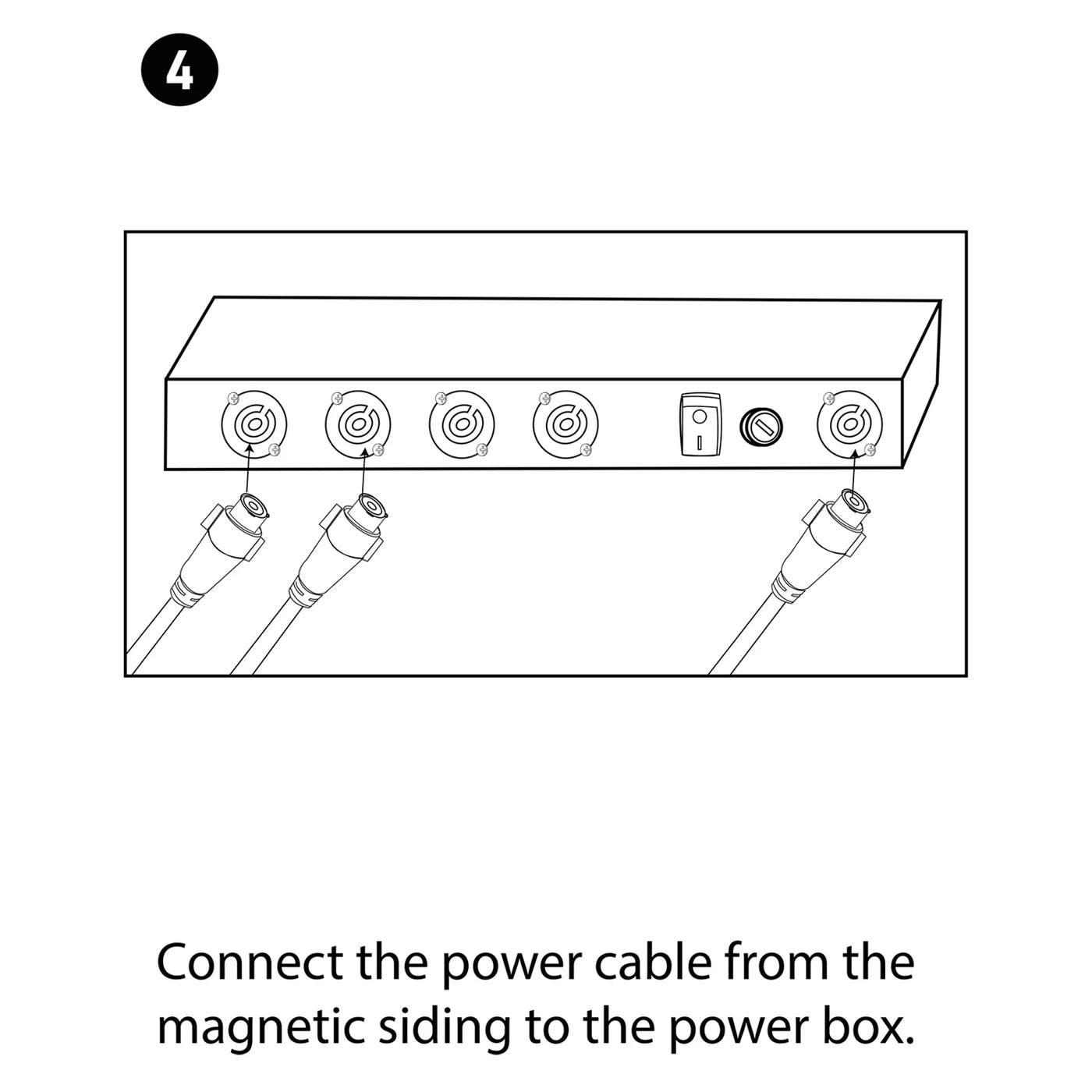 4

Connect the power cable from the magnetic siding to the power box.