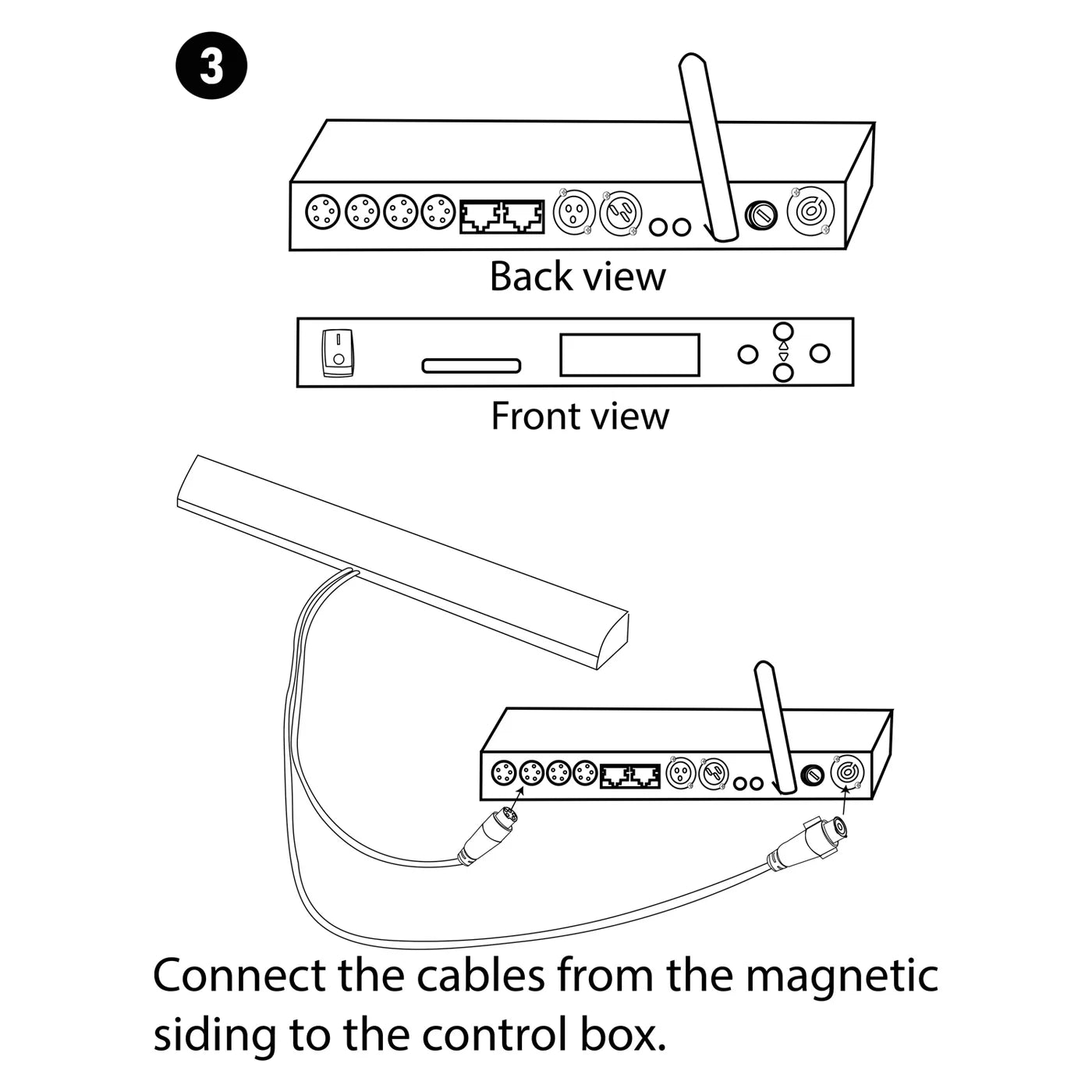 3

Back view

Front view

Connect the cables from the magnetic siding to the control box.