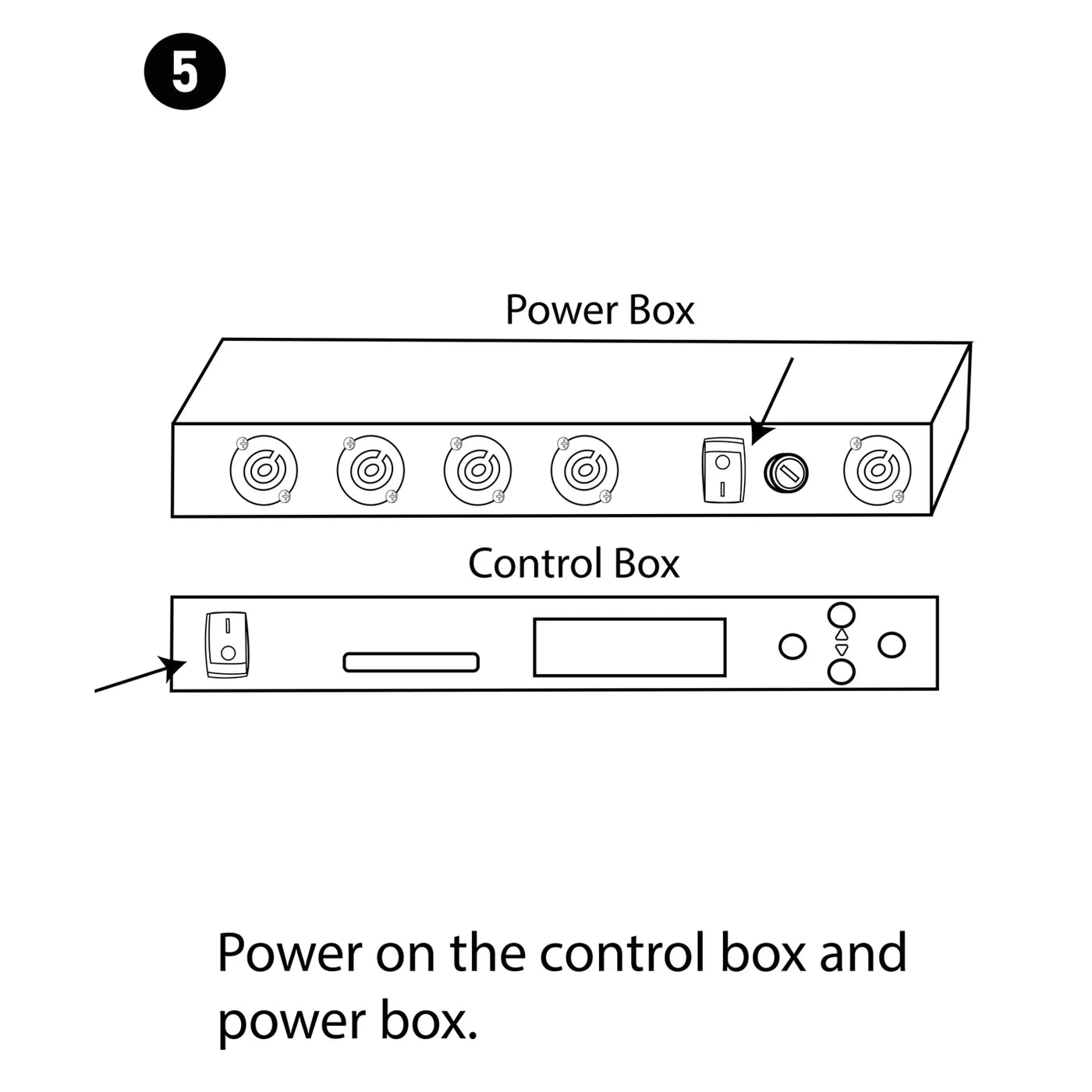 5

Power Box

Control Box

Power on the control box and power box.